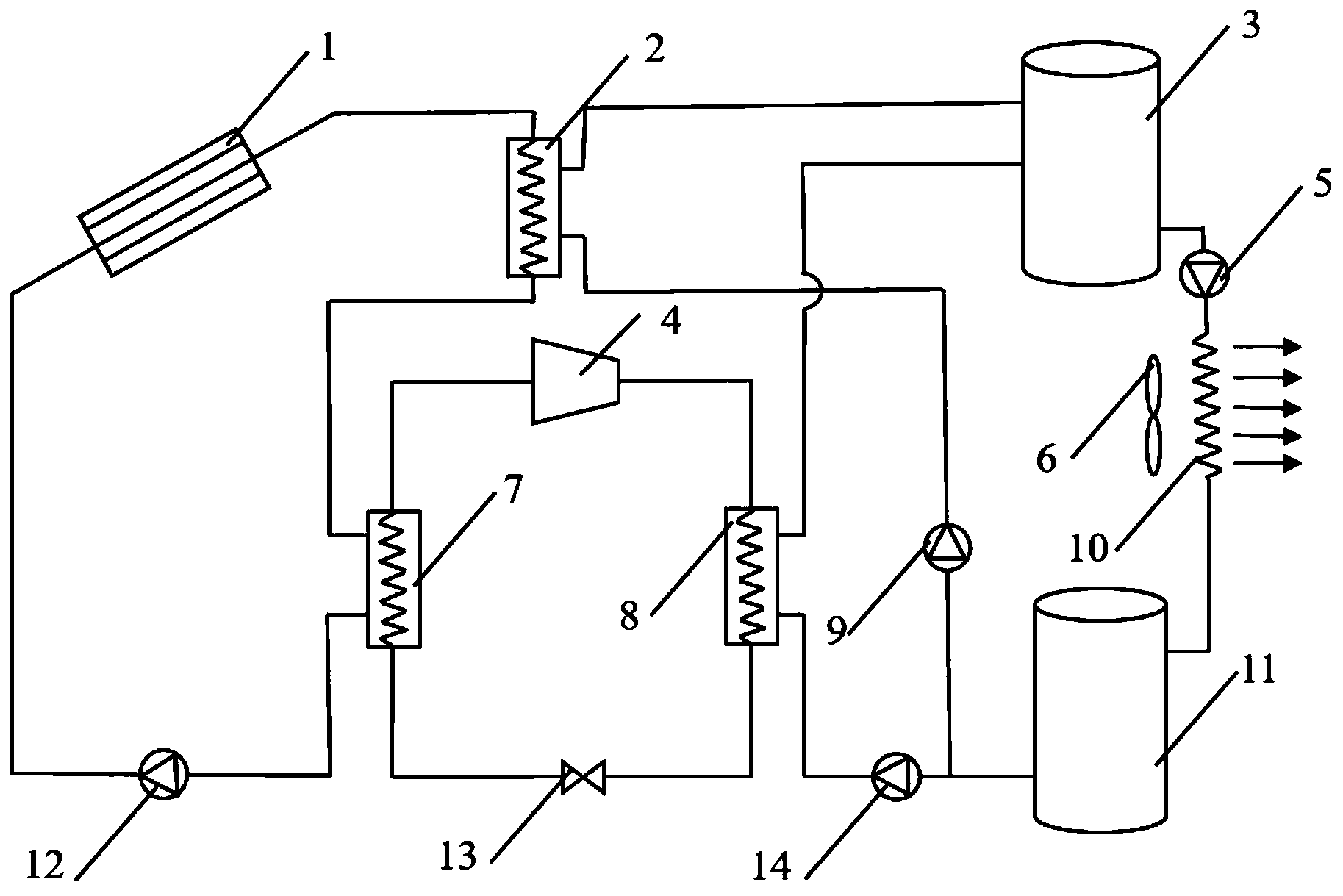 1
2
3
5
4
6
7
8
9
10
11
12
13
14